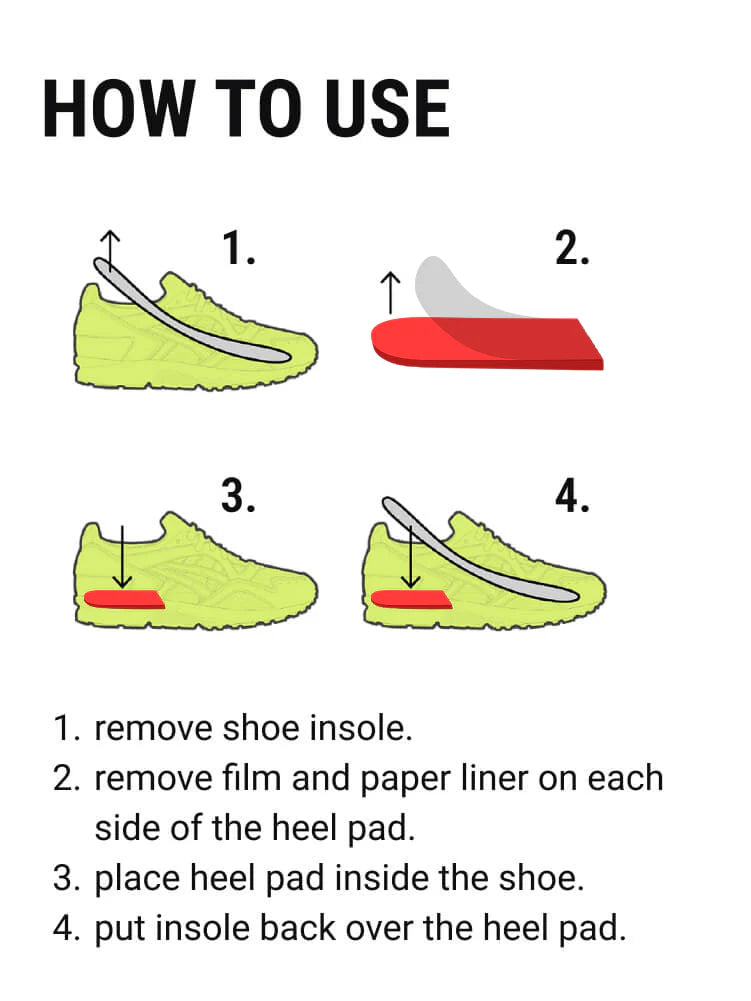 HOW TO USE

1.

2.

3.

4.

1. remove shoe insole.
2. remove film and paper liner on each side of the heel pad.
3. place heel pad inside the shoe.
4. put insole back over the heel pad.